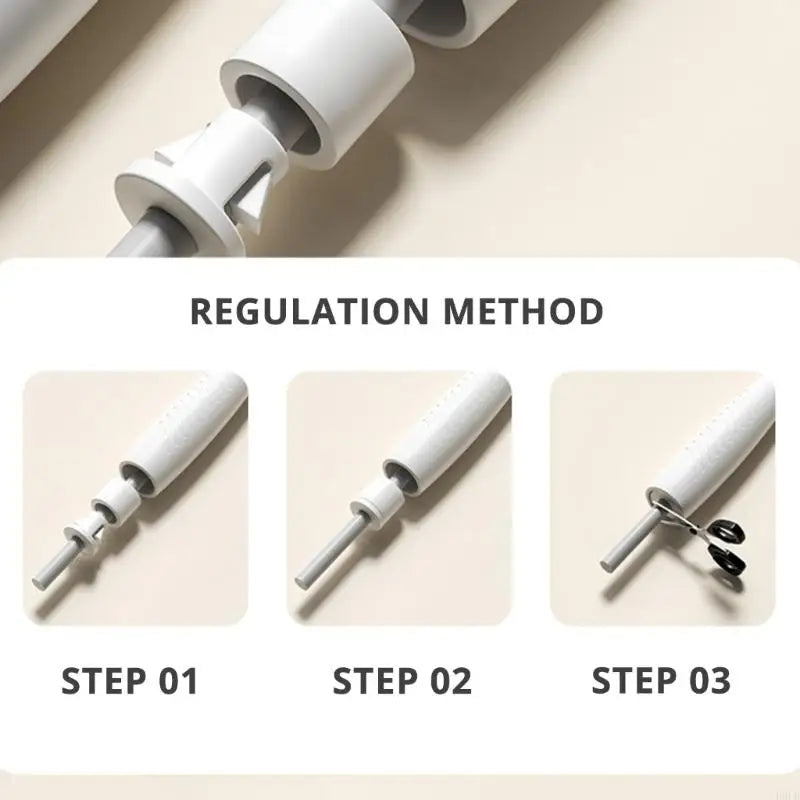 REGULATION METHOD

STEP 01

STEP 02

STEP 03